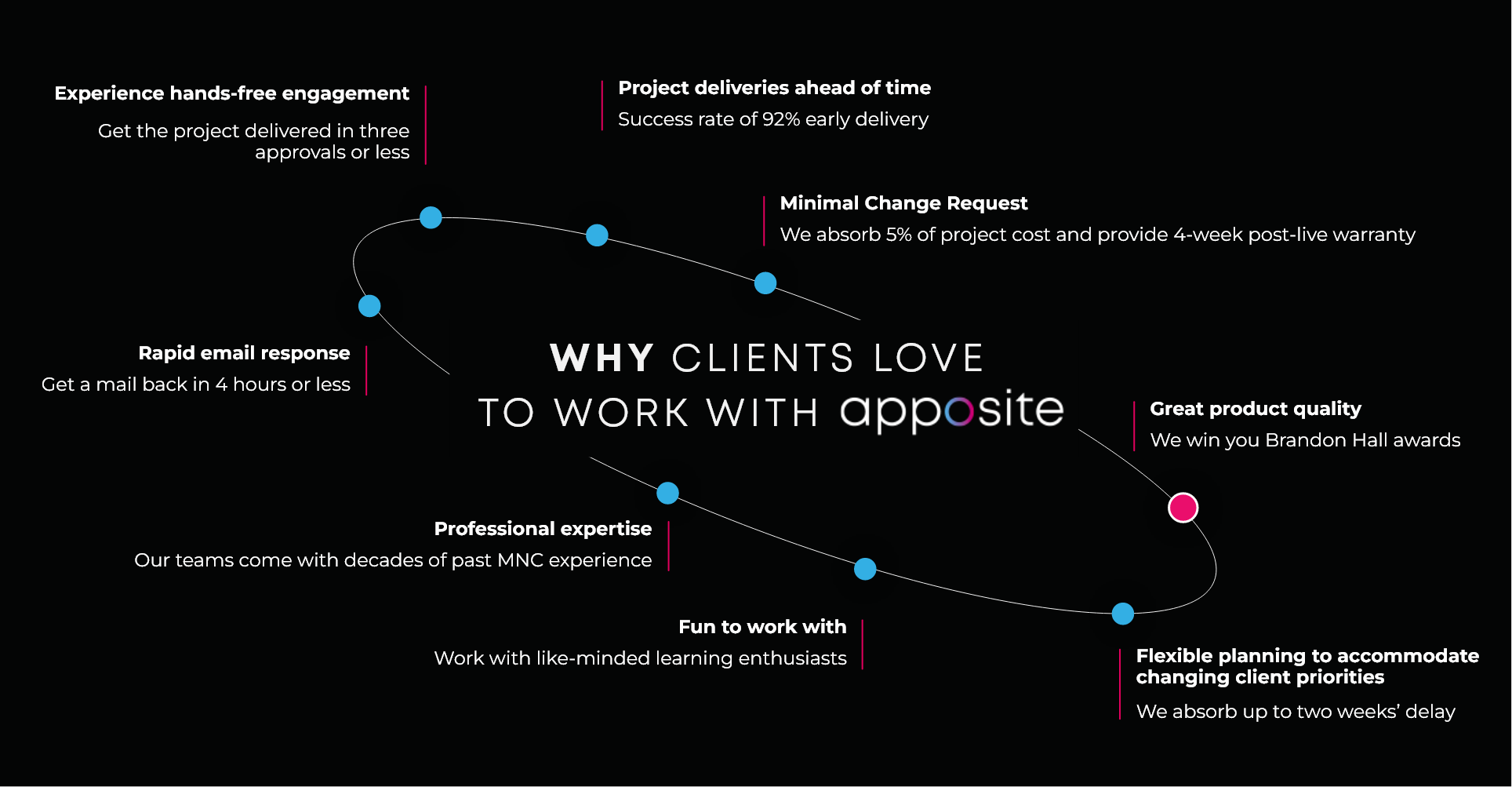 Experience hands-free engagement

Get the project delivered in three approvals or less

Project deliveries ahead of time

Success rate of 92% early delivery

Minimal Change Request

We absorb 5% of project cost and provide 4-week post-live warranty

Rapid email response

Get a mail back in 4 hours or less

WHY CLIENTS LOVE TO WORK WITH apposite

Great product quality

We win you Brandon Hall awards

Professional expertise

Our teams come with decades of past MNC experience

Fun to work with

Work with like-minded learning enthusiasts

Flexible planning to accommodate changing client priorities

We absorb up to two weeks' delay